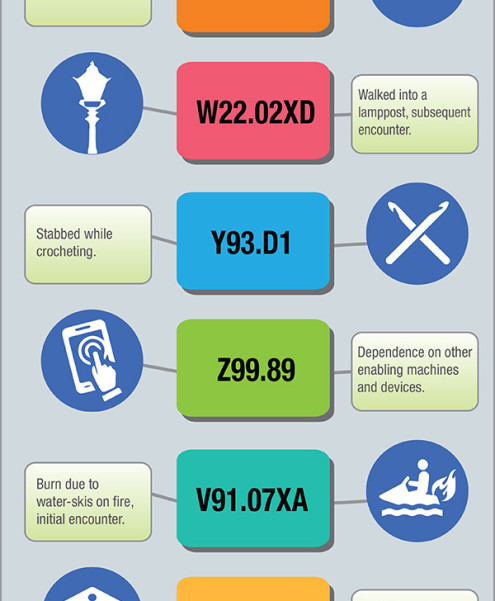 W22.02XD

Walked into a lamppost, subsequent encounter.

Stabbed while crocheting.

Y93.D1

Z99.89

Dependence on other enabling machines and devices.

Burn due to water-skis on fire, initial encounter.

V91.07XA